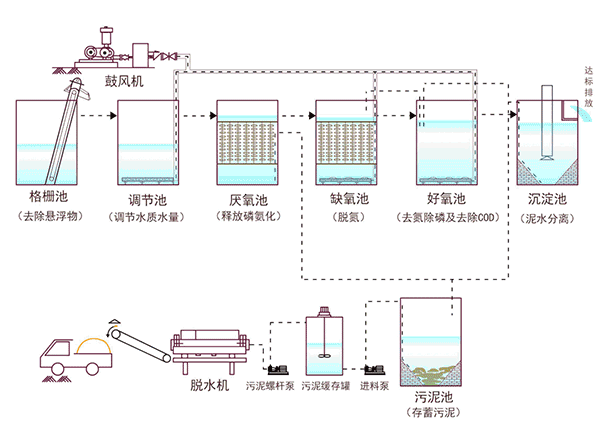 鼓风机

达标排放

格栅池
（去除悬浮物）

调节池
（调节水质水量）

厌氧池
（释放磷氨化）

缺氧池
（脱氮）

好氧池
（去氮除磷及去除COD）

沉淀池
（泥水分离）

脱水机

污泥螺杆泵

污泥缓存罐

进料泵

污泥池
（存蓄污泥）